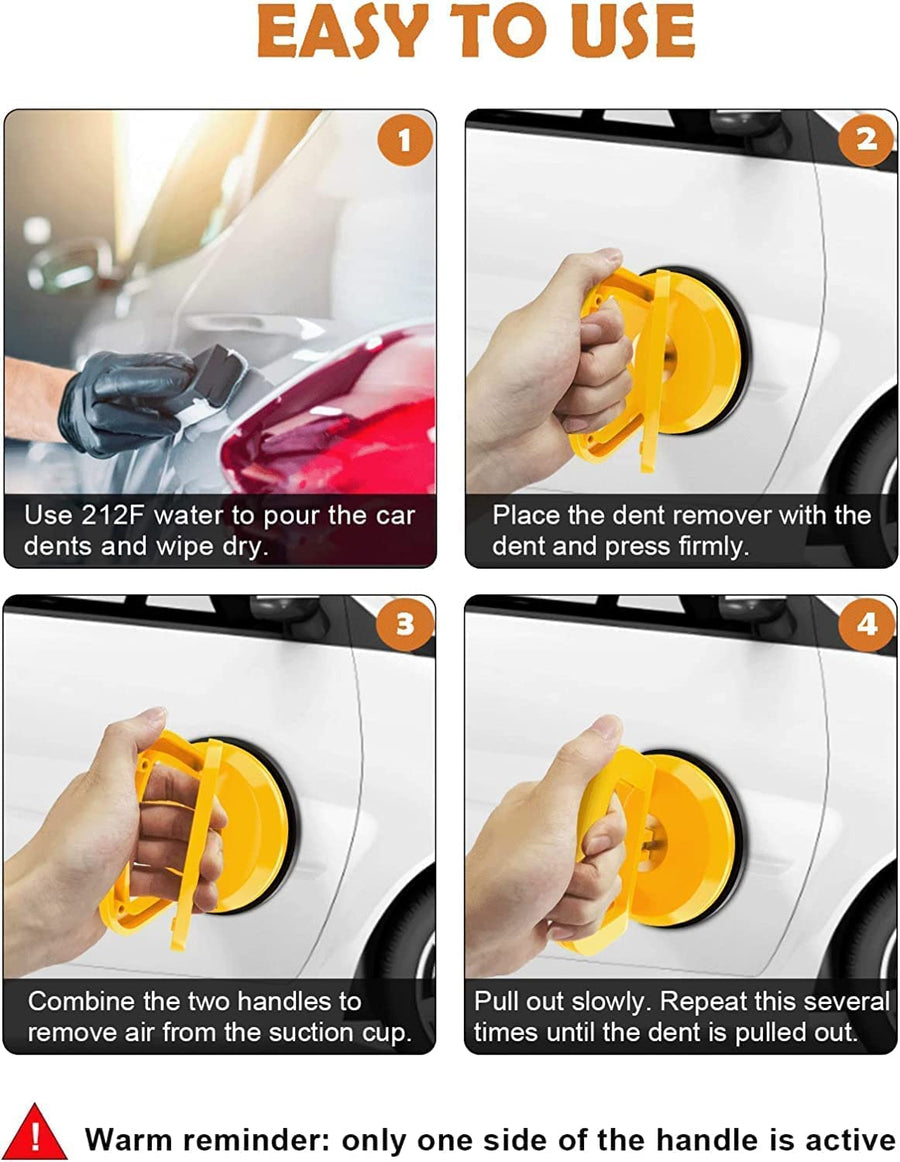 EASY TO USE

1

Use 212F water to pour the car dents and wipe dry.

2

Place the dent remover with the dent and press firmly.

3

Combine the two handles to remove air from the suction cup.

4

Pull out slowly. Repeat this several times until the dent is pulled out.

!

Warm reminder: only one side of the handle is active